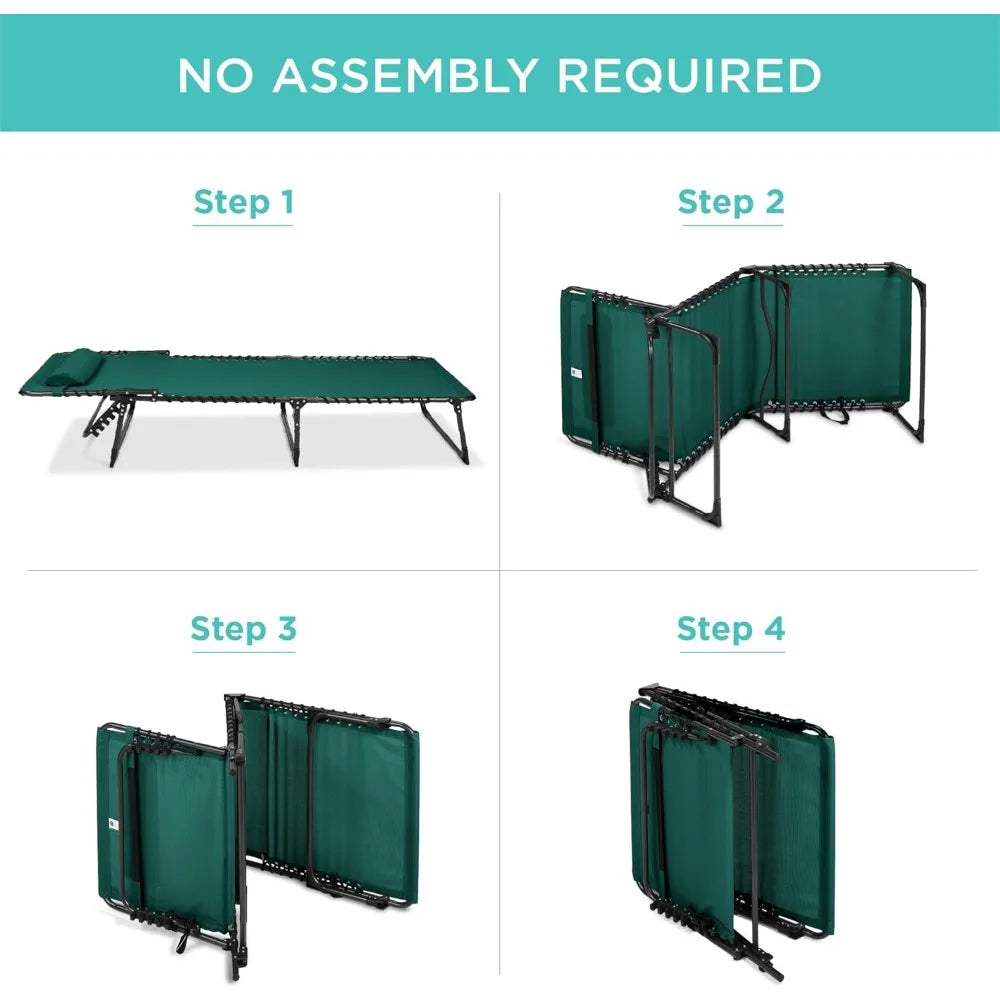 NO ASSEMBLY REQUIRED

Step 1

Step 2

Step 3

Step 4