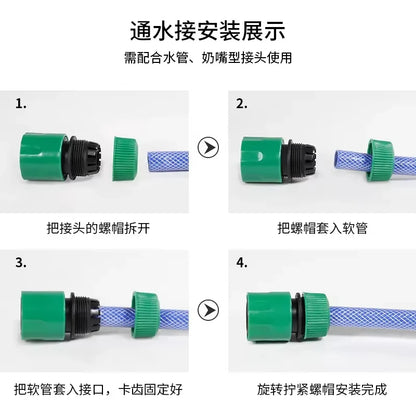 通水接安装展示

需配合水管、奶嘴型接头使用

1.

把接头的螺帽拆开

2.

把螺帽套入软管

3.

把软管套入接口，卡齿固定好

4.

旋转拧紧螺帽安装完成